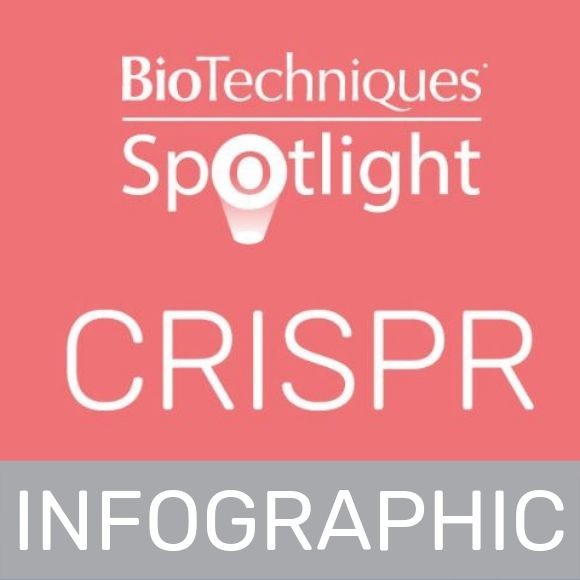 BioTechniques
Spotlight

CRISPR

INFOGRAPHIC